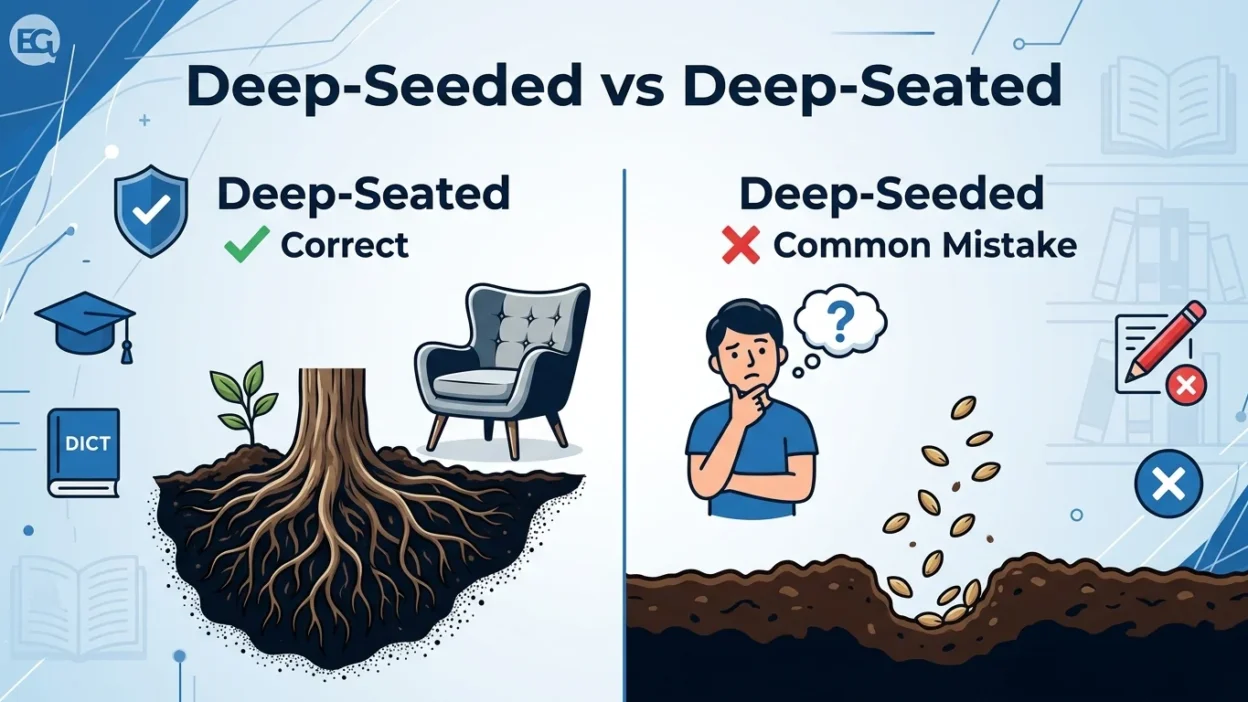 EG

Deep-Seeded vs Deep-Seated

Deep-Seated
✓ Correct

DICT

Deep-Seeded
✗ Common Mistake

?